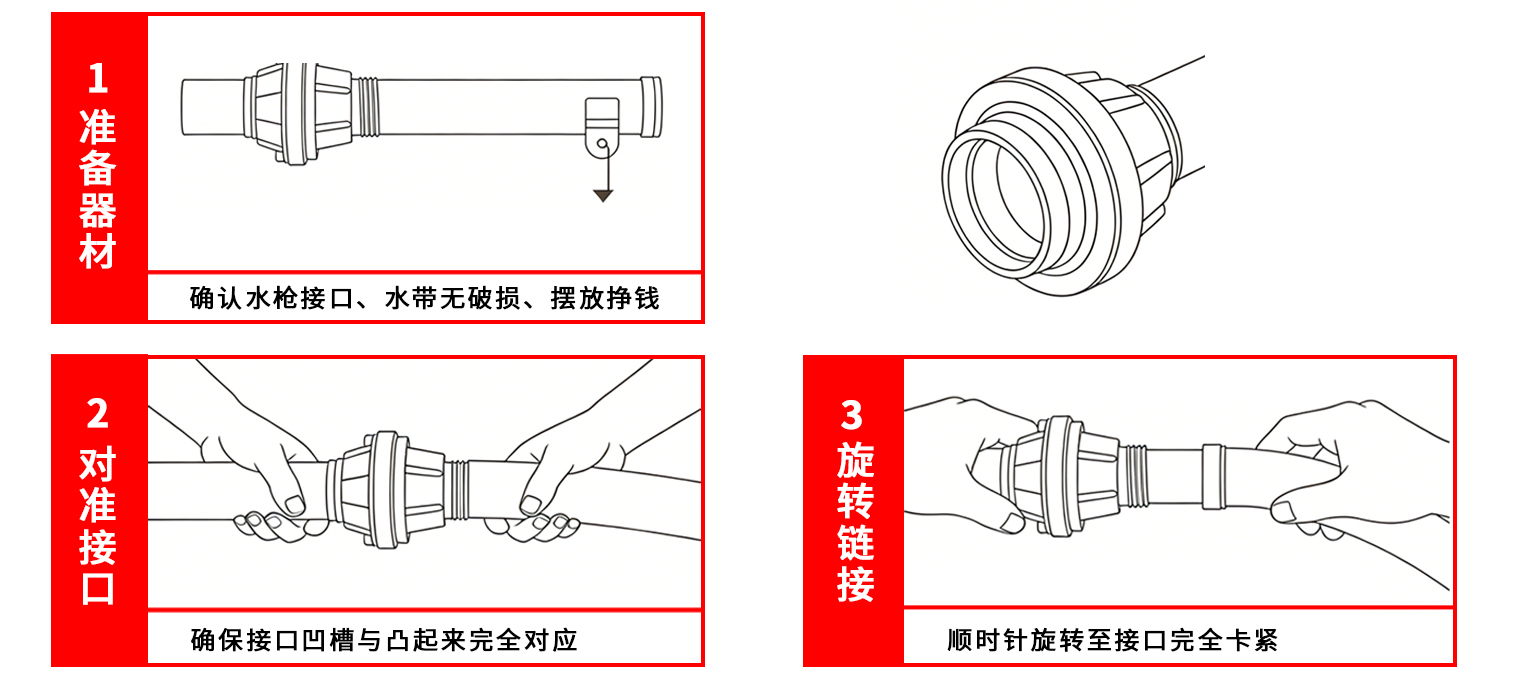 1
准备器材

确认水枪接口、水带无破损、摆放挣钱

2
对准接口

确保接口凹槽与凸起来完全对应

3
旋转链接

顺时针旋转至接口完全卡紧